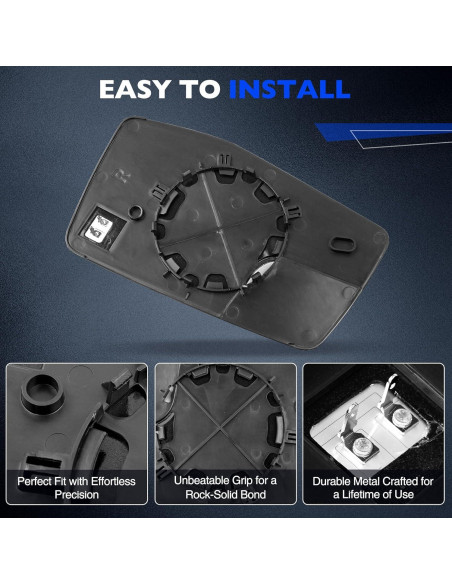 EASY TO INSTALL

R

Perfect Fit with Effortless Precision

Unbeatable Grip for a Rock-Solid Bond

Durable Metal Crafted for a Lifetime of Use