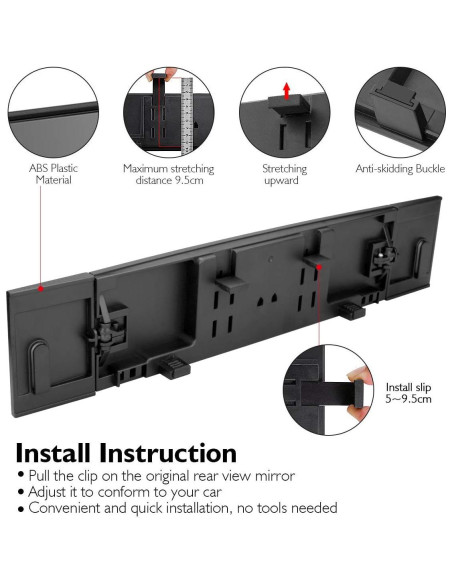 ABS Plastic Material

Maximum stretching distance 9.5cm

Stretching upward

Anti-skidding Buckle

Install slip 5~9.5cm

Install Instruction

• Pull the clip on the original rear view mirror
• Adjust it to conform to your car
• Convenient and quick installation, no tools needed