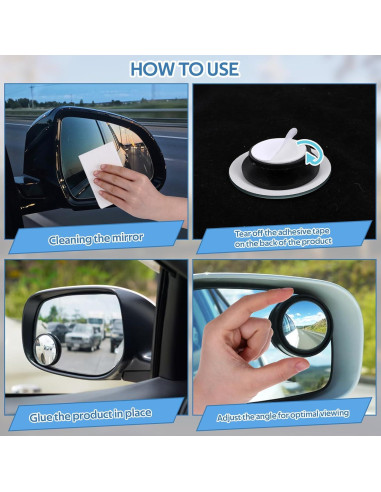 HOW TO USE

Cleaning the mirror

Tear off the adhesive tape on the back of the product

Glue the product in place

Adjust the angle for optimal viewing