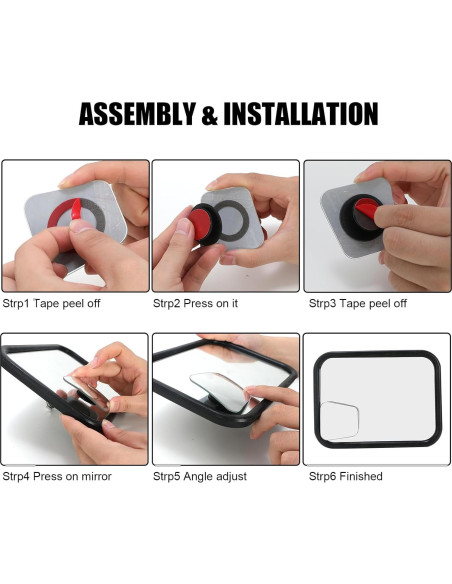 ASSEMBLY & INSTALLATION

Strp1 Tape peel off

Strp2 Press on it

Strp3 Tape peel off

Strp4 Press on mirror

Strp5 Angle adjust

Strp6 Finished