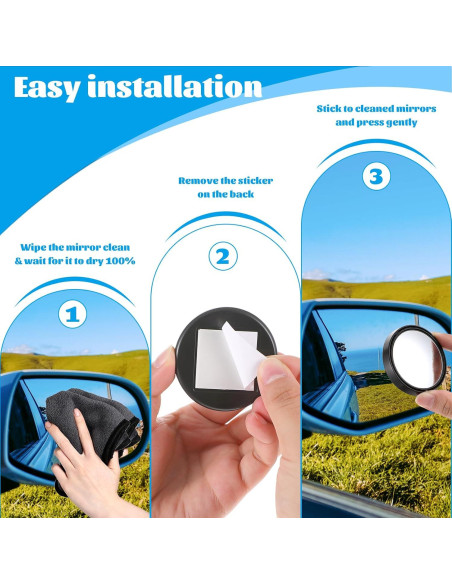 Easy installation

Wipe the mirror clean & wait for it to dry 100%

1

Remove the sticker on the back

2

Stick to cleaned mirrors and press gently

3