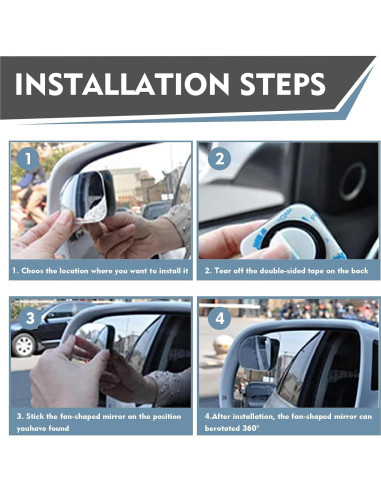 INSTALLATION STEPS

1

1. Choos the location where you want to install it

2

2. Tear off the double-sided tape on the back

3

3. Stick the fan-shaped mirror on the position youhave found

4

4.After installation, the fan-shaped mirror can berotated 360°