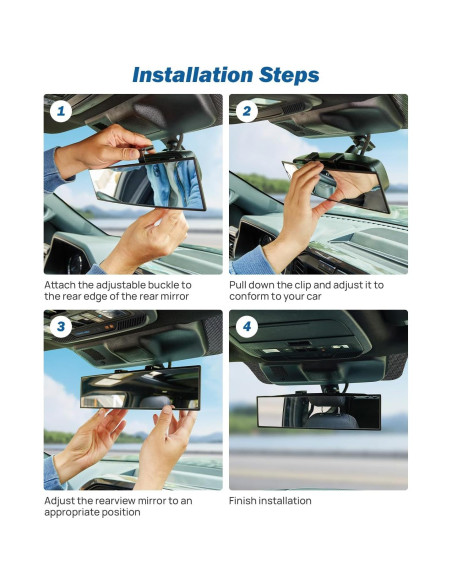 Installation Steps

1

Attach the adjustable buckle to the rear edge of the rear mirror

2

Pull down the clip and adjust it to conform to your car

3

Adjust the rearview mirror to an appropriate position

4

Finish installation