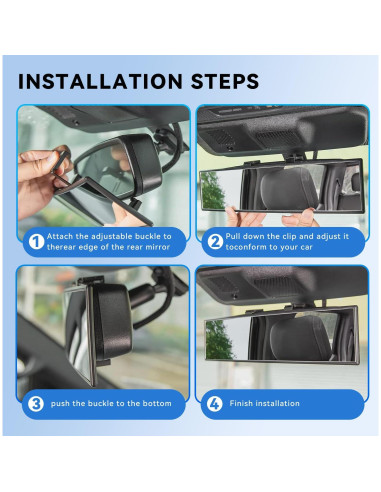 INSTALLATION STEPS

1 Attach the adjustable buckle to therear edge of the rear mirror

2 Pull down the clip and adjust it toconform to your car

3 push the buckle to the bottom

4 Finish installation