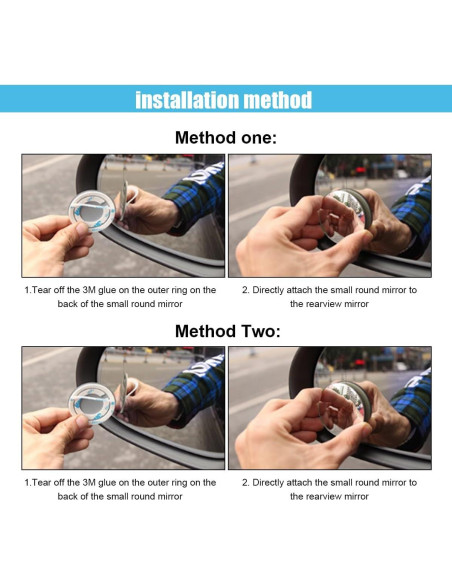 installation method

Method one:

1.Tear off the 3M glue on the outer ring on the back of the small round mirror

2. Directly attach the small round mirror to the rearview mirror

Method Two:

1.Tear off the 3M glue on the outer ring on the back of the small round mirror

2. Directly attach the small round mirror to the rearview mirror