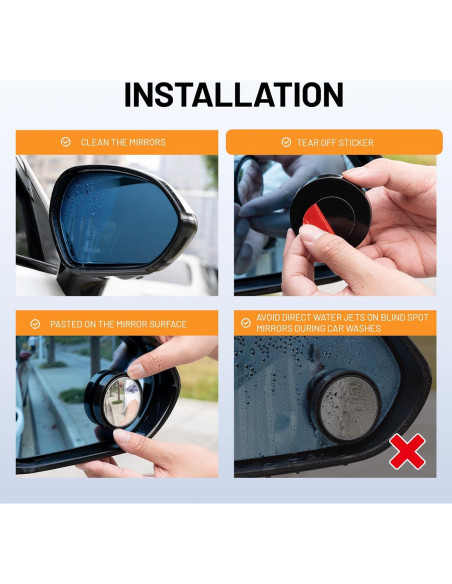 INSTALLATION

CLEAN THE MIRRORS

TEAR OFF STICKER

PASTED ON THE MIRROR SURFACE

AVOID DIRECT WATER JETS ON BLIND SPOT MIRRORS DURING CAR WASHES