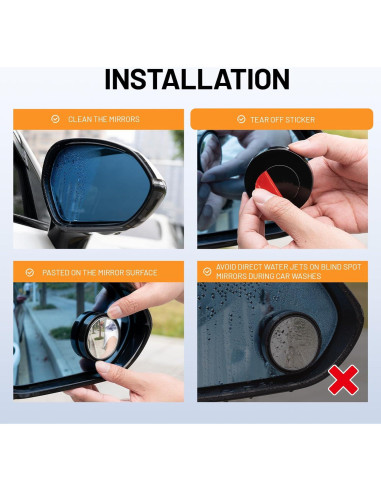 INSTALLATION

CLEAN THE MIRRORS

TEAR OFF STICKER

PASTED ON THE MIRROR SURFACE

AVOID DIRECT WATER JETS ON BLIND SPOT MIRRORS DURING CAR WASHES