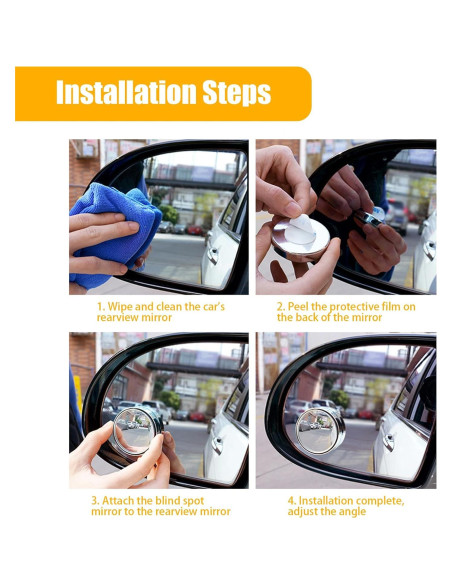 Installation Steps

1. Wipe and clean the car's rearview mirror

2. Peel the protective film on the back of the mirror

3. Attach the blind spot mirror to the rearview mirror

4. Installation complete, adjust the angle