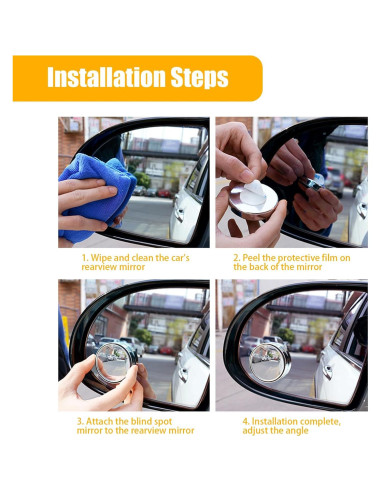 Installation Steps

1. Wipe and clean the car's rearview mirror

2. Peel the protective film on the back of the mirror

3. Attach the blind spot mirror to the rearview mirror

4. Installation complete, adjust the angle