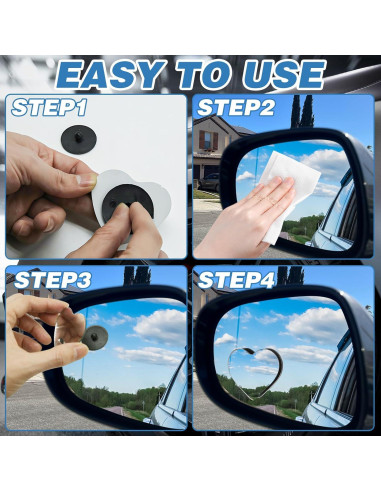 EASY TO USE

STEP1

STEP2

STEP3

STEP4