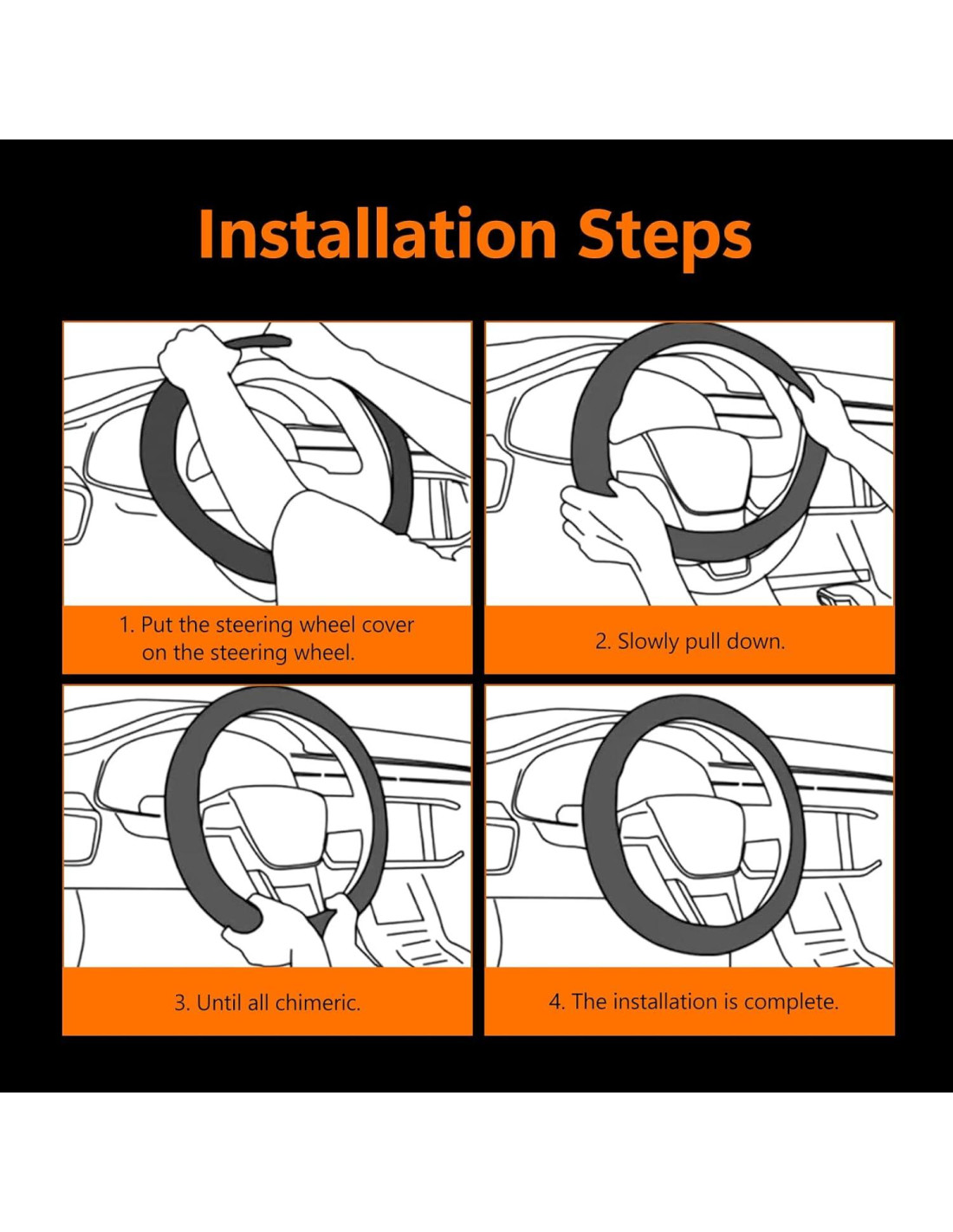 Installation Steps

1. Put the steering wheel cover on the steering wheel.

2. Slowly pull down.

3. Until all chimeric.

4. The installation is complete.