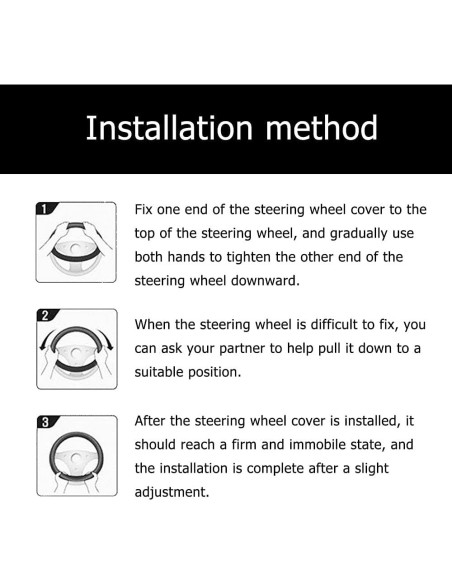 Installation method

1

Fix one end of the steering wheel cover to the top of the steering wheel, and gradually use both hands to tighten the other end of the steering wheel downward.

2

When the steering wheel is difficult to fix, you can ask your partner to help pull it down to a suitable position.

3

After the steering wheel cover is installed, it should reach a firm and immobile state, and the installation is complete after a slight adjustment.