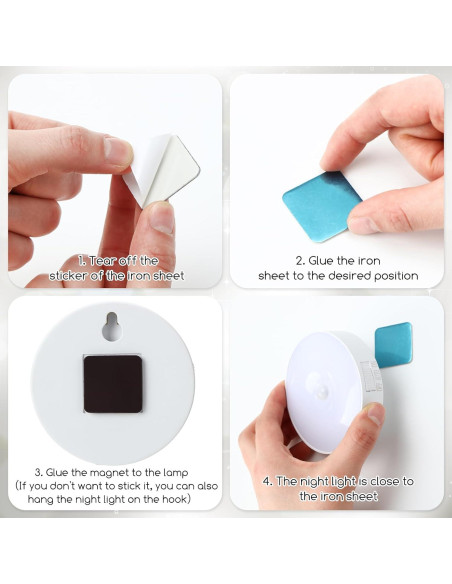 1. Tear off the sticker of the iron sheet

2. Glue the iron sheet to the desired position

3. Glue the magnet to the lamp (If you don't want to stick it, you can also hang the night light on the hook)

4. The night light is close to the iron sheet