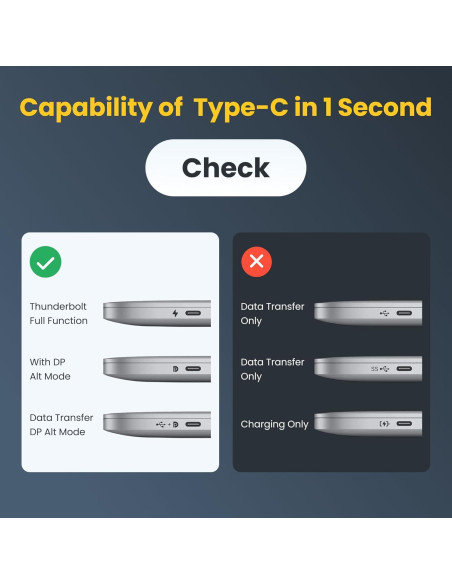 Capability of Type-C in 1 Second

Check

Thunderbolt Full Function

With DP Alt Mode

Data Transfer DP Alt Mode

Data Transfer Only

Data Transfer Only

SS

Charging Only