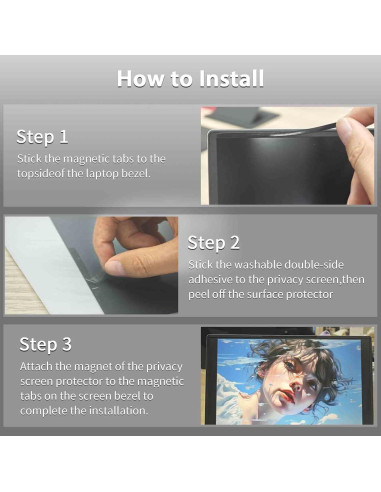 How to Install

Step 1

Stick the magnetic tabs to the topsideof the laptop bezel.

Step 2

Stick the washable double-side adhesive to the privacy screen,then peel off the surface protector

Step 3

Attach the magnet of the privacy screen protector to the magnetic tabs on the screen bezel to complete the installation.