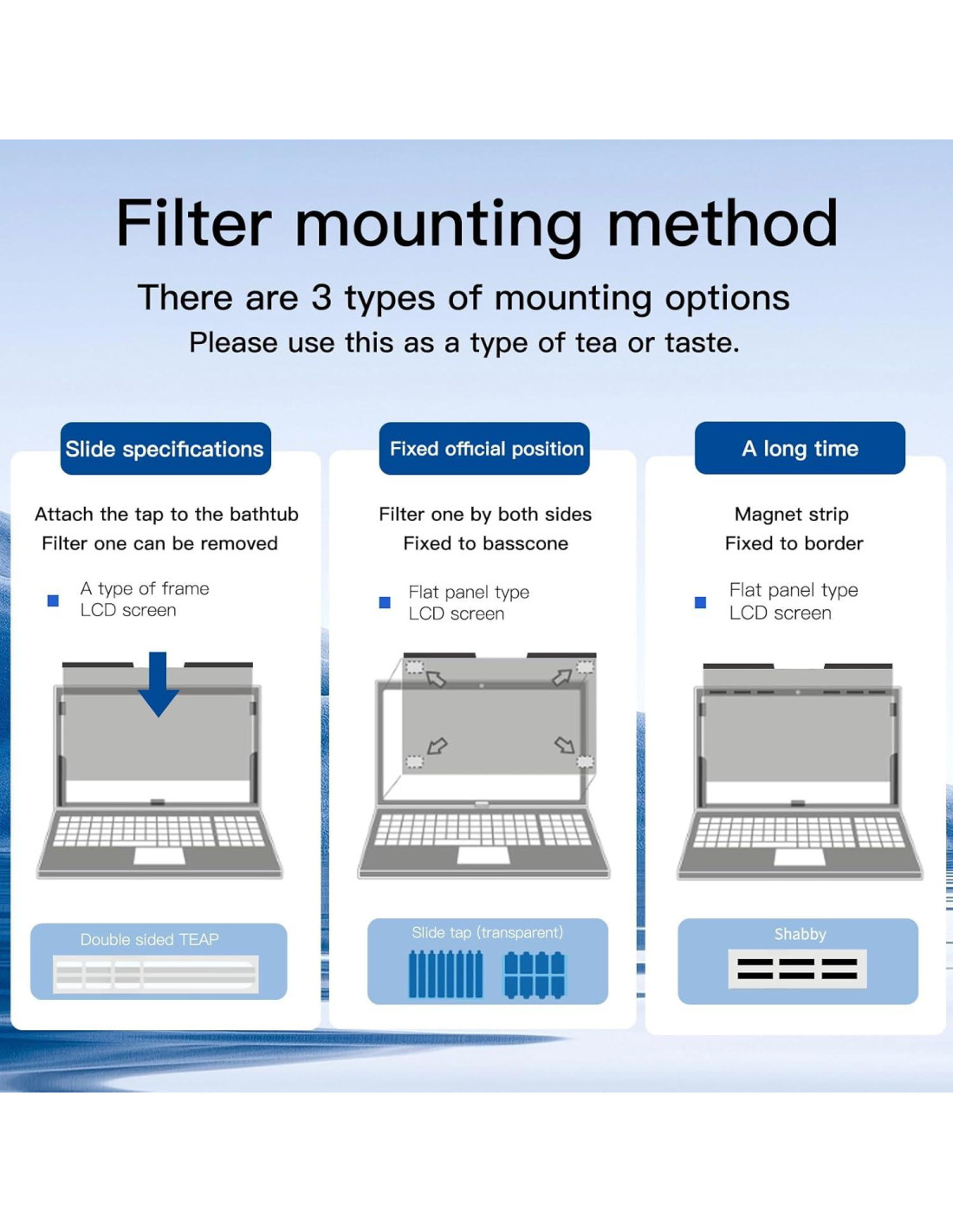 Filter mounting method

There are 3 types of mounting options
Please use this as a type of tea or taste.

Slide specifications

Attach the tap to the bathtub
Filter one can be removed

A type of frame
LCD screen

Double sided TEAP

Fixed official position

Filter one by both sides
Fixed to basscone

Flat panel type
LCD screen

Slide tap (transparent)

A long time

Magnet strip
Fixed to border

Flat panel type
LCD screen

Shabby