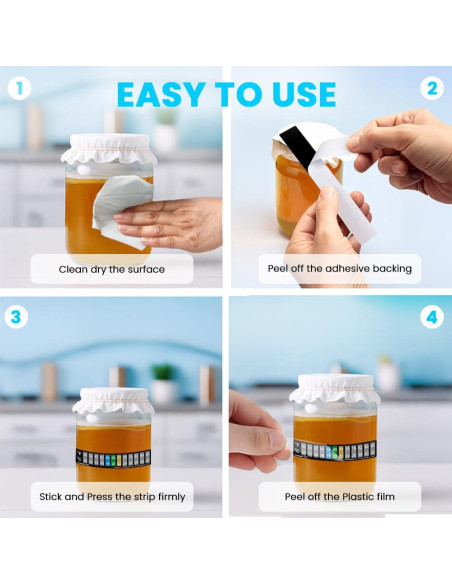 EASY TO USE

1

Clean dry the surface

2

Peel off the adhesive backing

3

Stick and Press the strip firmly

4

Peel off the Plastic film