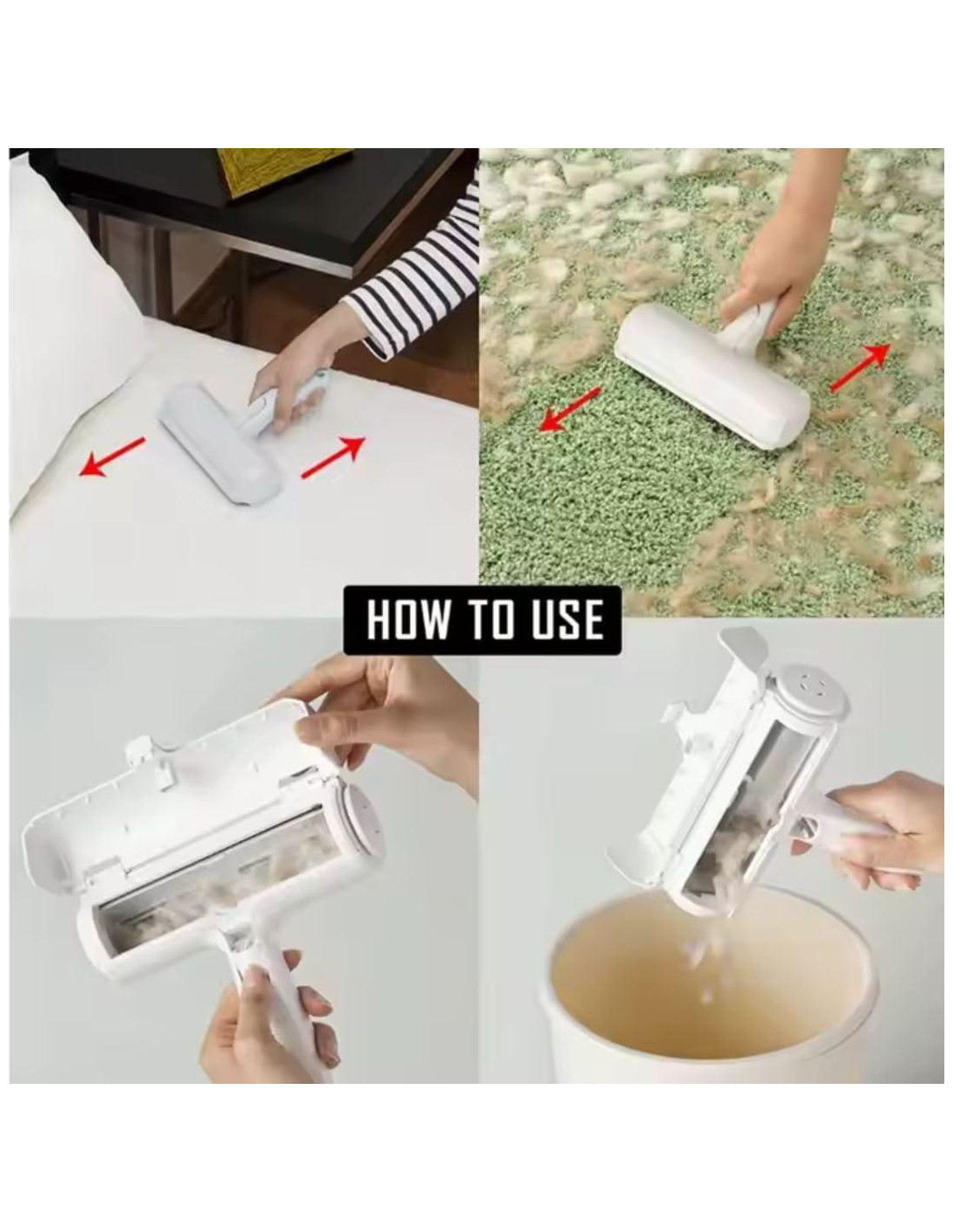 HOW TO USE