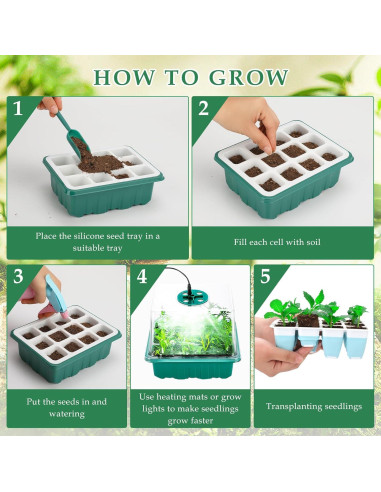 HOW TO GROW

1

Place the silicone seed tray in a suitable tray

2

Fill each cell with soil

3

Put the seeds in and watering

4

Use heating mats or grow lights to make seedlings grow faster

5

Transplanting seedlings