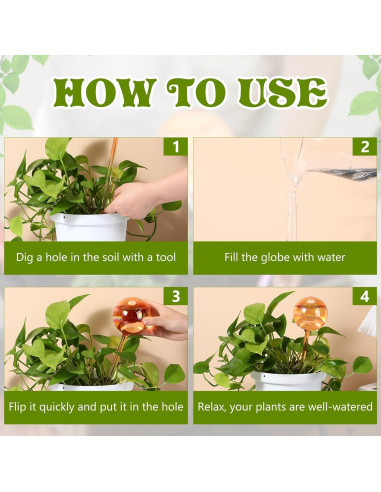 HOW TO USE

1

Dig a hole in the soil with a tool

2

Fill the globe with water

3

Flip it quickly and put it in the hole

4

Relax, your plants are well-watered