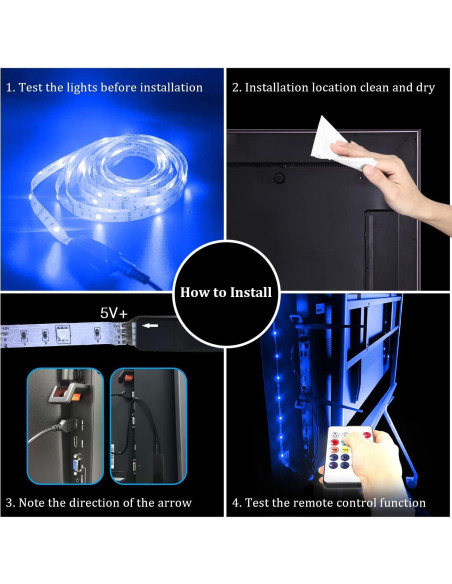 1. Test the lights before installation

2. Installation location clean and dry

How to Install

5V+

3. Note the direction of the arrow

4. Test the remote control function