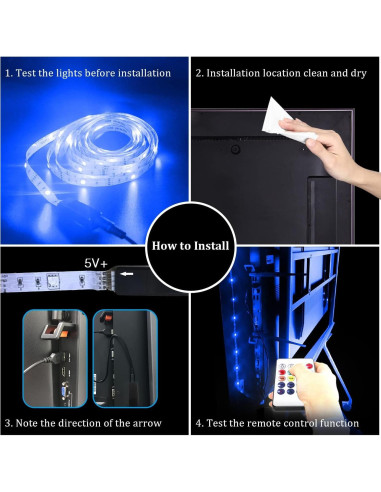 1. Test the lights before installation

2. Installation location clean and dry

How to Install

5V+

3. Note the direction of the arrow

4. Test the remote control function