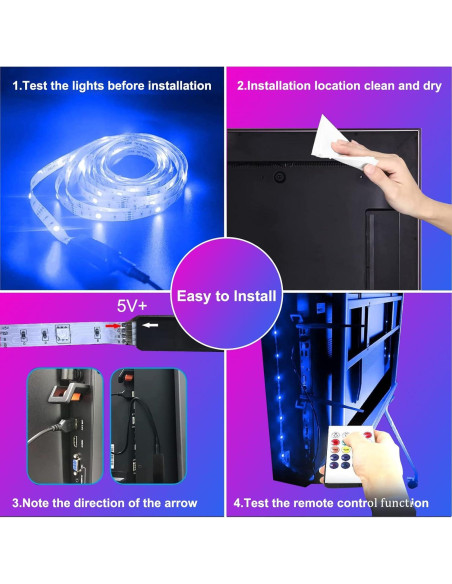 1.Test the lights before installation

2.Installation location clean and dry

Easy to Install

5V+

3.Note the direction of the arrow

4.Test the remote control function