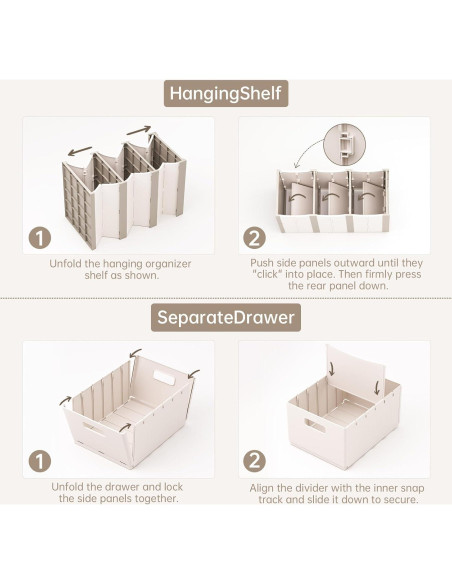 HangingShelf

1

Unfold the hanging organizer shelf as shown.

2

Push side panels outward until they "click" into place. Then firmly press the rear panel down.

SeparateDrawer

1

Unfold the drawer and lock the side panels together.

2

Align the divider with the inner snap track and slide it down to secure.