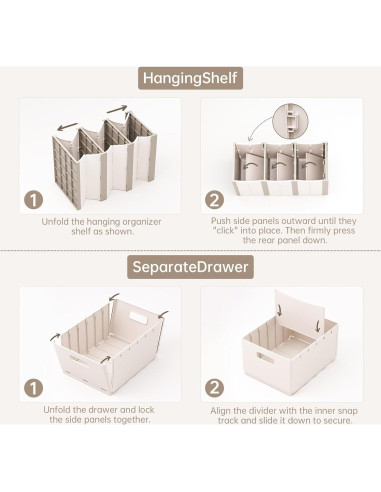 HangingShelf

1

Unfold the hanging organizer shelf as shown.

2

Push side panels outward until they "click" into place. Then firmly press the rear panel down.

SeparateDrawer

1

Unfold the drawer and lock the side panels together.

2

Align the divider with the inner snap track and slide it down to secure.