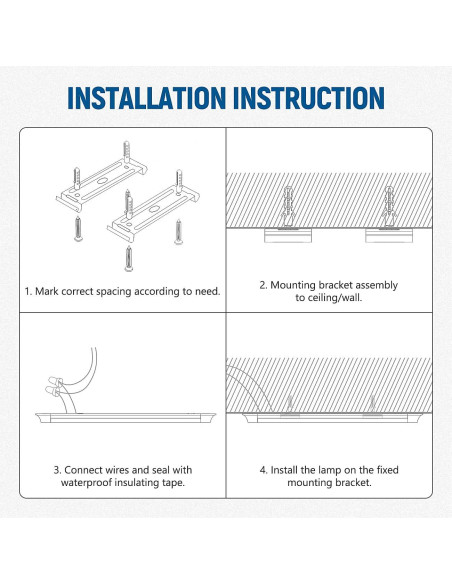 INSTALLATION INSTRUCTION

1. Mark correct spacing according to need.

2. Mounting bracket assembly to ceiling/wall.

3. Connect wires and seal with waterproof insulating tape.

4. Install the lamp on the fixed mounting bracket.