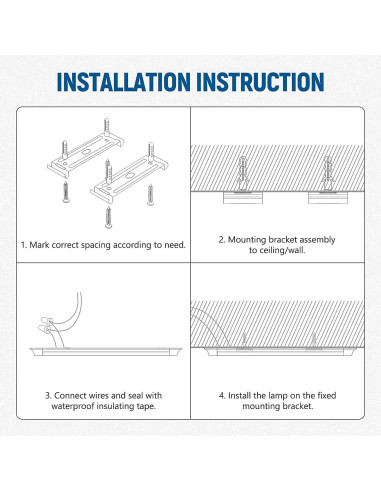 INSTALLATION INSTRUCTION

1. Mark correct spacing according to need.

2. Mounting bracket assembly to ceiling/wall.

3. Connect wires and seal with waterproof insulating tape.

4. Install the lamp on the fixed mounting bracket.