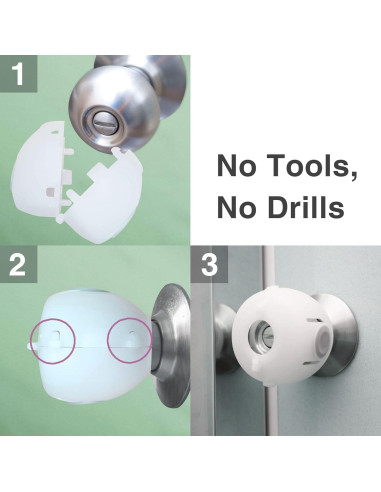 1

No Tools,
No Drills

2

3