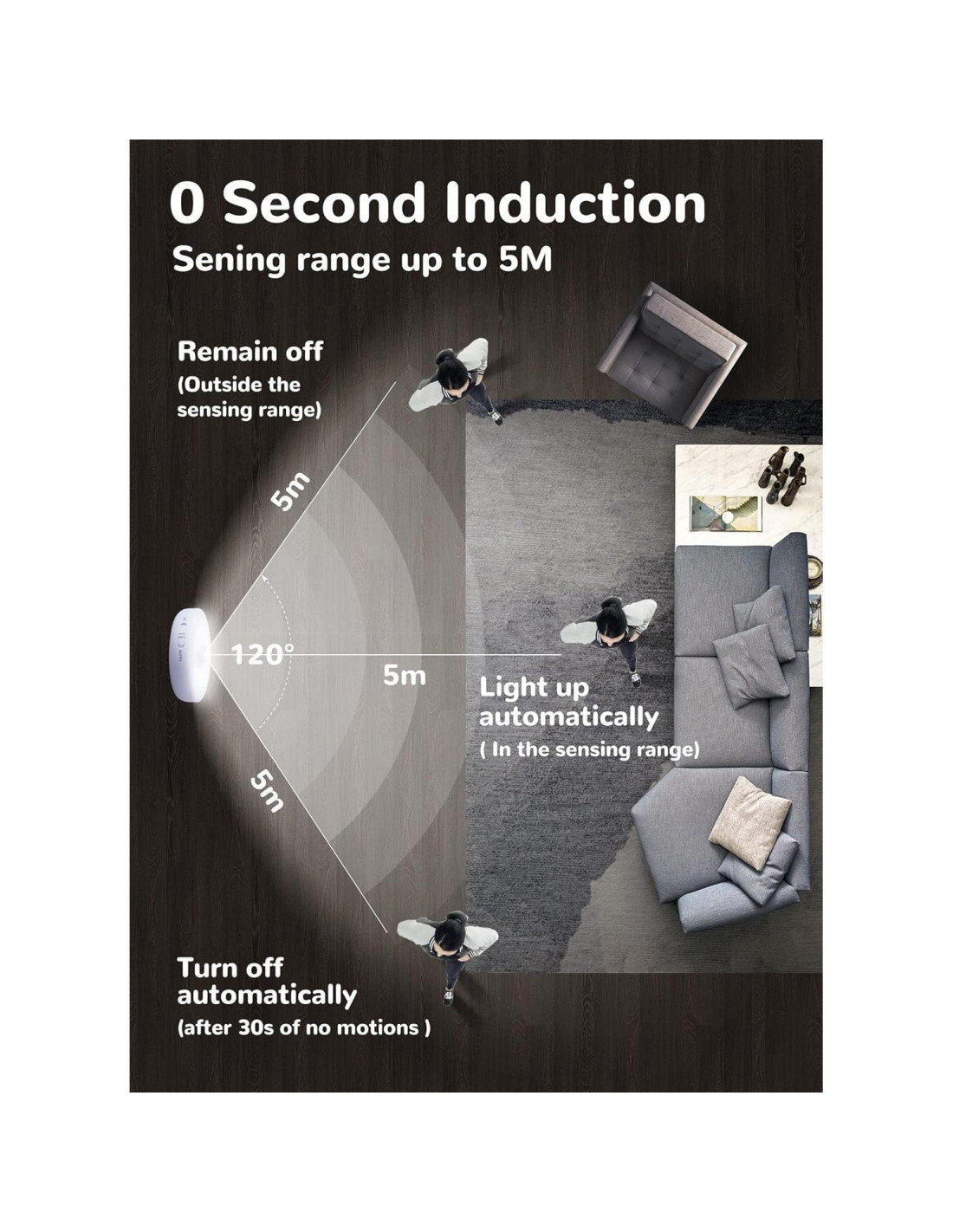 0 Second Induction
Sening range up to 5M

Remain off
(Outside the sensing range)

5m

120°

5m

Light up automatically
( In the sensing range)

5m

Turn off automatically
(after 30s of no motions )