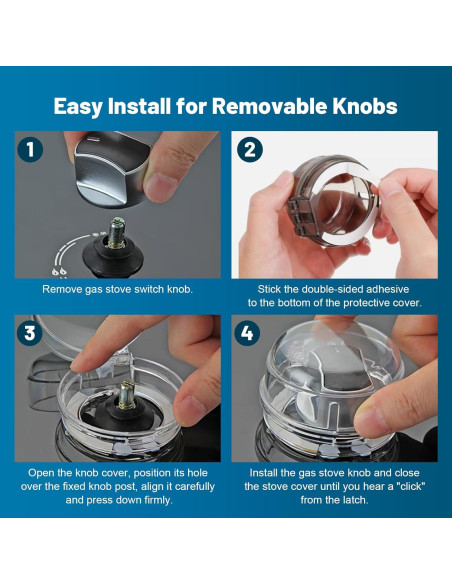 Easy Install for Removable Knobs

1

Remove gas stove switch knob.

2

Stick the double-sided adhesive to the bottom of the protective cover.

3

Open the knob cover, position its hole over the fixed knob post, align it carefully and press down firmly.

4

Install the gas stove knob and close the stove cover until you hear a "click" from the latch.