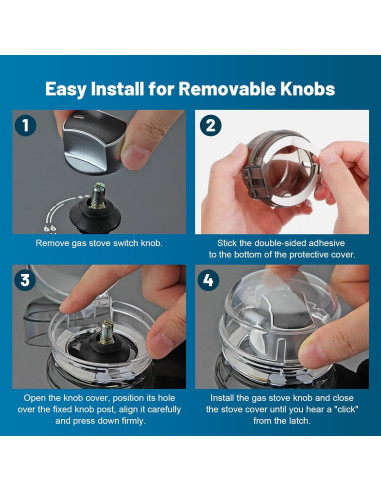 Easy Install for Removable Knobs

1

Remove gas stove switch knob.

2

Stick the double-sided adhesive to the bottom of the protective cover.

3

Open the knob cover, position its hole over the fixed knob post, align it carefully and press down firmly.

4

Install the gas stove knob and close the stove cover until you hear a "click" from the latch.