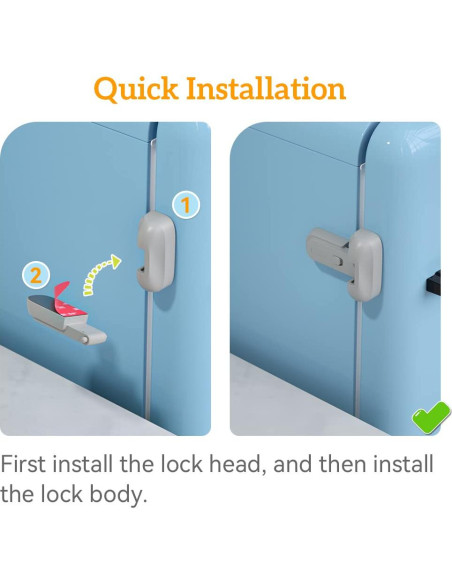 Quick Installation

1

2

First install the lock head, and then install the lock body.