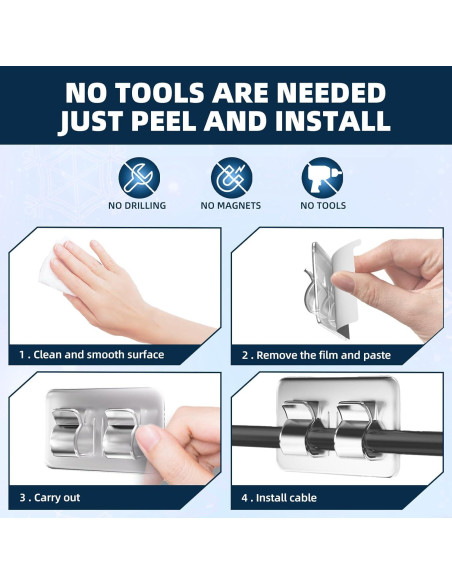 NO TOOLS ARE NEEDED
JUST PEEL AND INSTALL

NO DRILLING

NO MAGNETS

NO TOOLS

1 . Clean and smooth surface

2 . Remove the film and paste

3 . Carry out

4 . Install cable