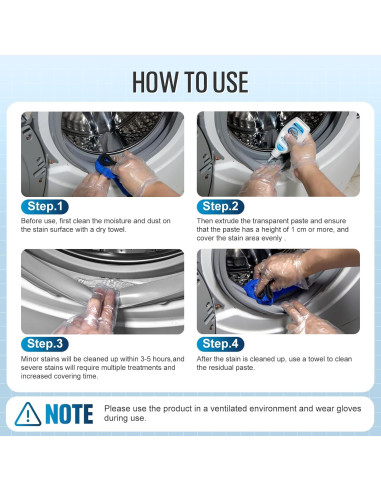 HOW TO USE

Step.1
Before use, first clean the moisture and dust on the stain surface with a dry towel.

Step.2
Then extrude the transparent paste and ensure that the paste has a height of 1 cm or more, and cover the stain area evenly .

Step.3
Minor stains will be cleaned up within 3-5 hours,and severe stains will require multiple treatments and increased covering time.

Step.4
After the stain is cleaned up, use a towel to clean the residual paste.

NOTE
Please use the product in a ventilated environment and wear gloves during use.