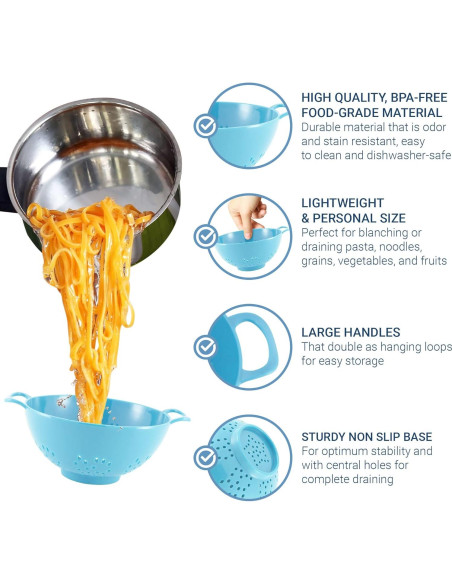 HIGH QUALITY, BPA-FREE FOOD-GRADE MATERIAL
Durable material that is odor and stain resistant, easy to clean and dishwasher-safe

LIGHTWEIGHT & PERSONAL SIZE
Perfect for blanching or draining pasta, noodles, grains, vegetables, and fruits

LARGE HANDLES
That double as hanging loops for easy storage

STURDY NON SLIP BASE
For optimum stability and with central holes for complete draining