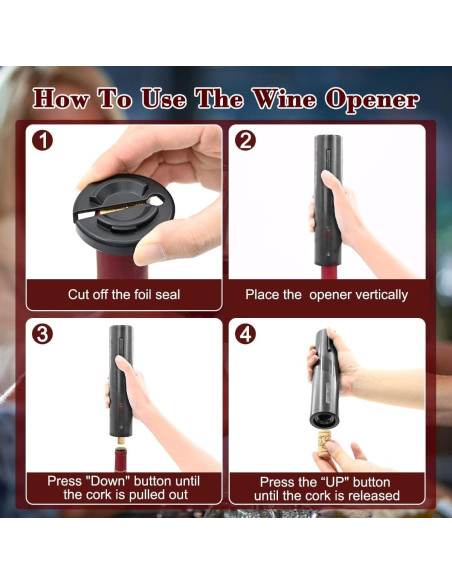 How To Use The Wine Opener

1

Cut off the foil seal

2

Place the  opener vertically

3

Press "Down" button until the cork is pulled out

4

Press the “UP” button until the cork is released