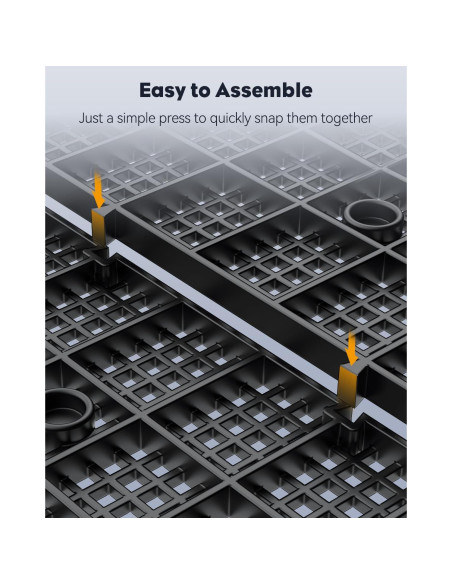 Easy to Assemble

Just a simple press to quickly snap them together