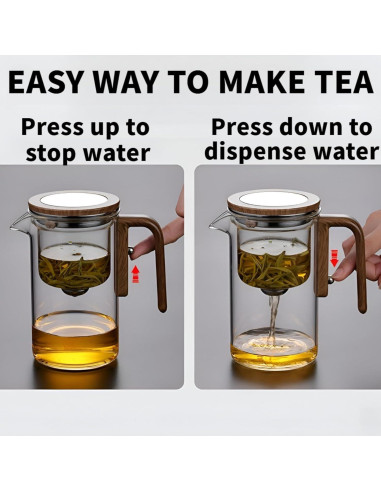 EASY WAY TO MAKE TEA

Press up to stop water

Press down to dispense water