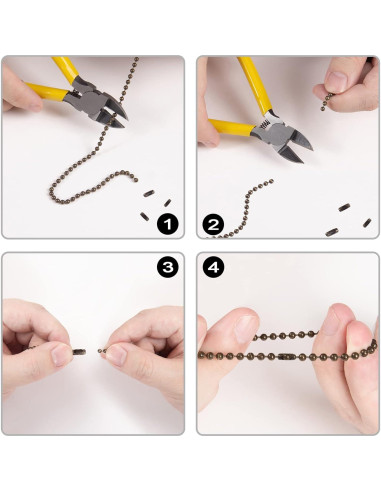 1
2
3
4