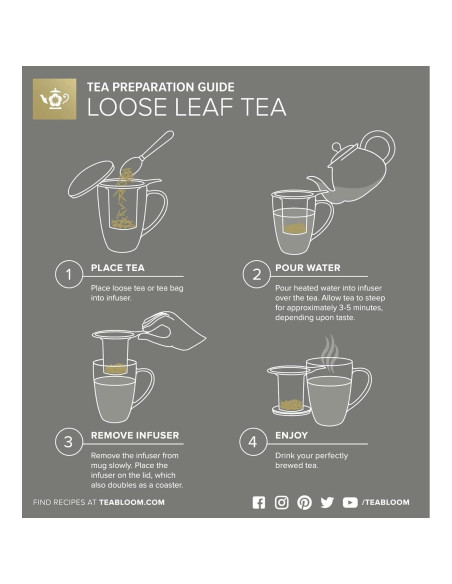 TEA PREPARATION GUIDE
LOOSE LEAF TEA

1 PLACE TEA
Place loose tea or tea bag into infuser.

2 POUR WATER
Pour heated water into infuser over the tea. Allow tea to steep for approximately 3-5 minutes, depending upon taste.

3 REMOVE INFUSER
Remove the infuser from mug slowly. Place the infuser on the lid, which also doubles as a coaster.

4 ENJOY
Drink your perfectly brewed tea.

FIND RECIPES AT TEABLOOM.COM

/TEABLOOM