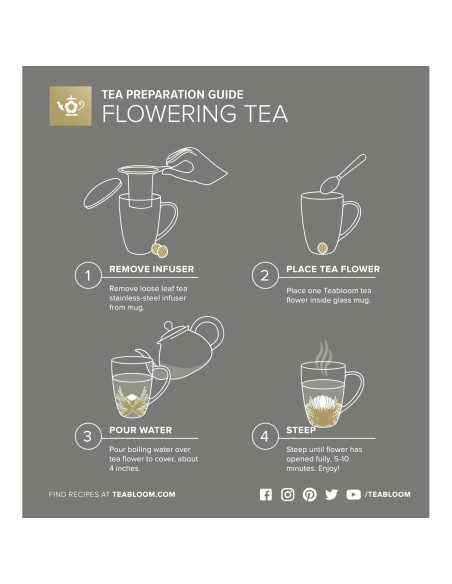 TEA PREPARATION GUIDE
FLOWERING TEA

1 REMOVE INFUSER
Remove loose leaf tea stainless-steel infuser from mug.

2 PLACE TEA FLOWER
Place one Teabloom tea flower inside glass mug.

3 POUR WATER
Pour boiling water over tea flower to cover, about 4 inches.

4 STEEP
Steep until flower has opened fully, 5-10 minutes. Enjoy!

FIND RECIPES AT TEABLOOM.COM

/TEABLOOM