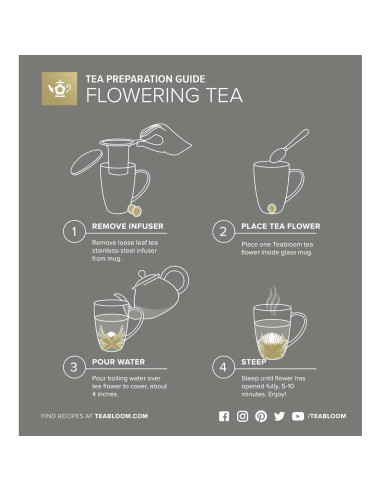 TEA PREPARATION GUIDE
FLOWERING TEA

1 REMOVE INFUSER
Remove loose leaf tea stainless-steel infuser from mug.

2 PLACE TEA FLOWER
Place one Teabloom tea flower inside glass mug.

3 POUR WATER
Pour boiling water over tea flower to cover, about 4 inches.

4 STEEP
Steep until flower has opened fully, 5-10 minutes. Enjoy!

FIND RECIPES AT TEABLOOM.COM

/TEABLOOM