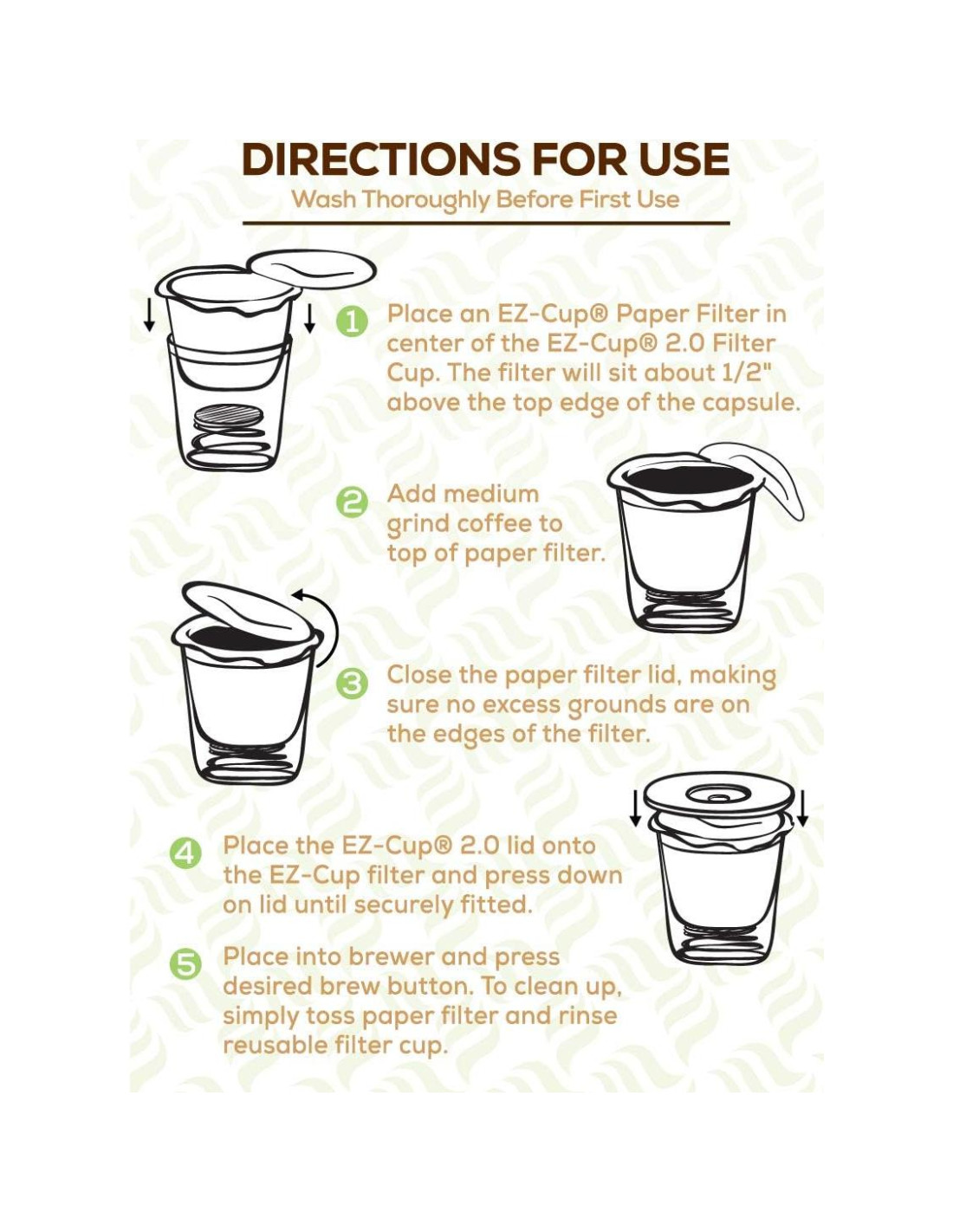 DIRECTIONS FOR USE

Wash Thoroughly Before First Use

1 Place an EZ-Cup® Paper Filter in center of the EZ-Cup® 2.0 Filter Cup. The filter will sit about 1/2" above the top edge of the capsule.

2 Add medium grind coffee to top of paper filter.

3 Close the paper filter lid, making sure no excess grounds are on the edges of the filter.

4 Place the EZ-Cup® 2.0 lid onto the EZ-Cup filter and press down on lid until securely fitted.

5 Place into brewer and press desired brew button. To clean up, simply toss paper filter and rinse reusable filter cup.