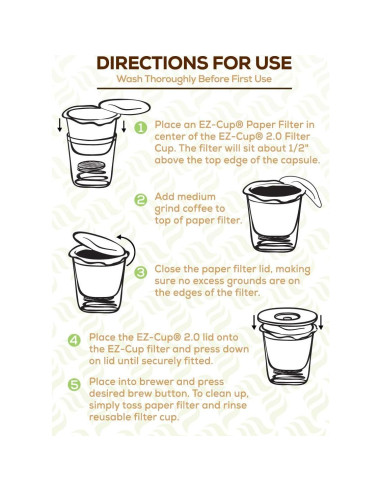 DIRECTIONS FOR USE
Wash Thoroughly Before First Use

1 Place an EZ-Cup® Paper Filter in center of the EZ-Cup® 2.0 Filter Cup. The filter will sit about 1/2" above the top edge of the capsule.

2 Add medium grind coffee to top of paper filter.

3 Close the paper filter lid, making sure no excess grounds are on the edges of the filter.

4 Place the EZ-Cup® 2.0 lid onto the EZ-Cup filter and press down on lid until securely fitted.

5 Place into brewer and press desired brew button. To clean up, simply toss paper filter and rinse reusable filter cup.