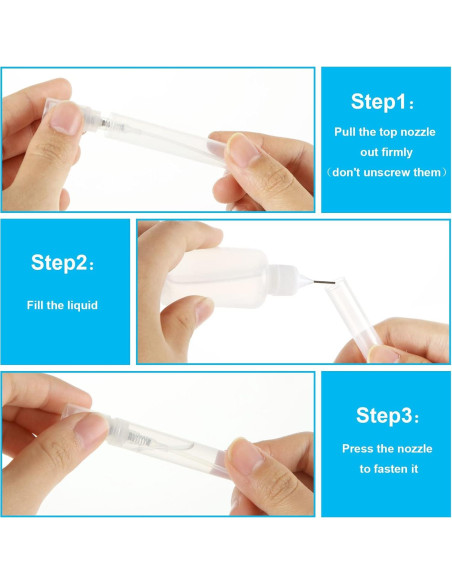 Step1:

Pull the top nozzle out firmly (don't unscrew them)

Step2:

Fill the liquid

Step3:

Press the nozzle to fasten it