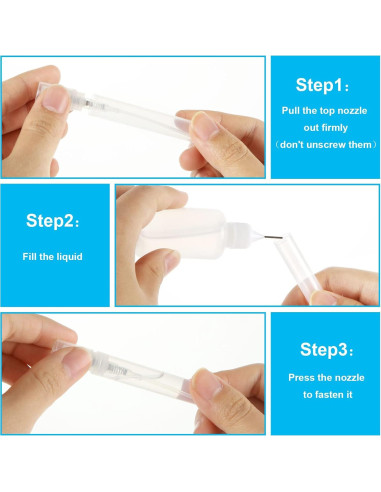 Step1：

Pull the top nozzle out firmly
（don't unscrew them）

Step2：

Fill the liquid

Step3：

Press the nozzle to fasten it